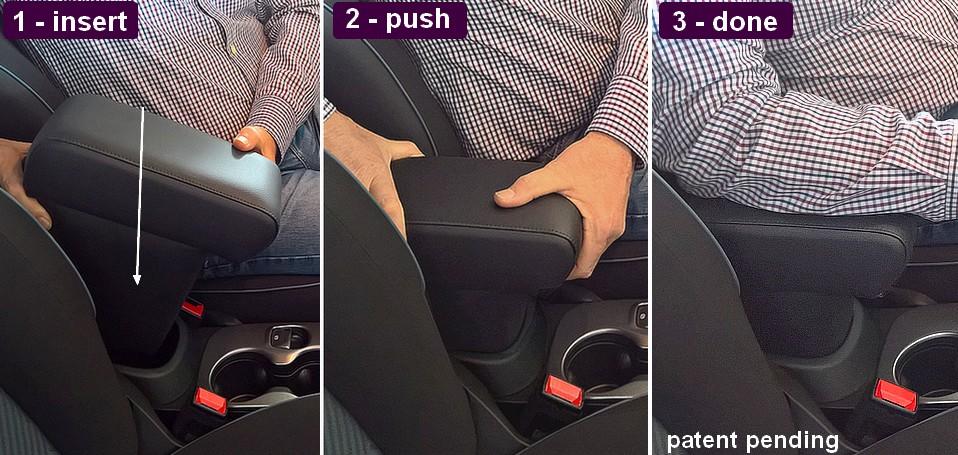 1 - insert

2 - push

3 - done

patent pending