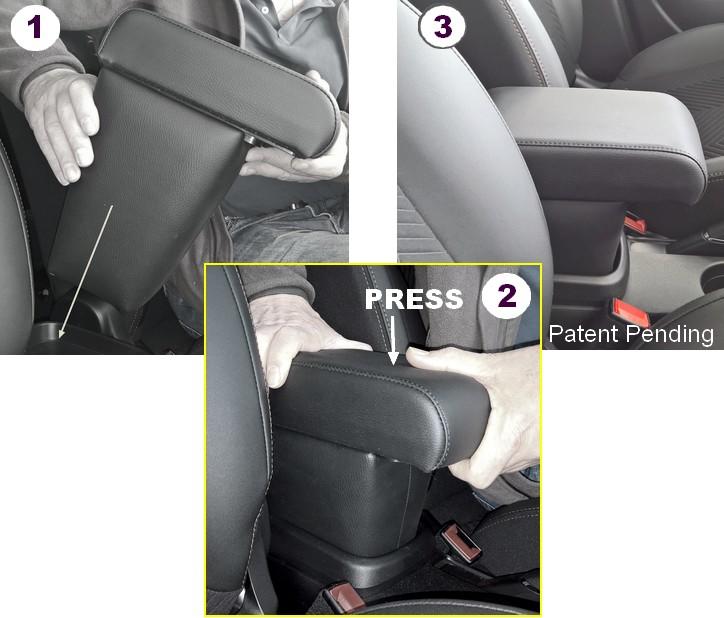 1

3

PRESS

2

Patent Pending