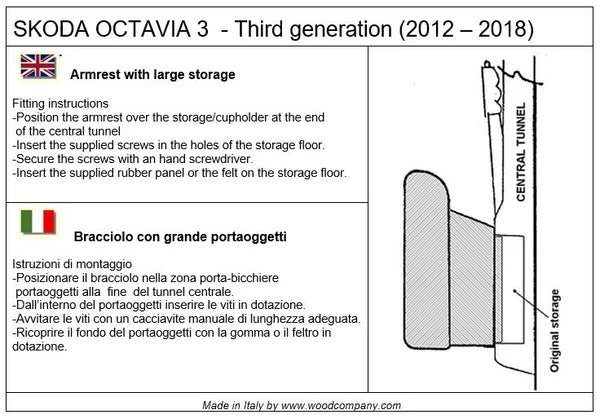 SKODA OCTAVIA 3 - Third generation (2012 – 2018)

Armrest with large storage

Fitting instructions
-Position the armrest over the storage/cupholder at the end of the central tunnel
-Insert the supplied screws in the holes of the storage floor.
-Secure the screws with an hand screwdriver.
-Insert the supplied rubber panel or the felt on the storage floor.

Bracciolo con grande portaoggetti

Istruzioni di montaggio
-Posizionare il bracciolo nella zona porta-bicchiere portaoggetti alla fine del tunnel centrale.
-Dall'interno del portaoggetti inserire le viti in dotazione.
-Avvitare le viti con un cacciavite manuale di lunghezza adeguata.
-Ricoprire il fondo del portaoggetti con la gomma o il feltro in dotazione.

CENTRAL TUNNEL

Original storage

Made in Italy by www.woodcompany.com