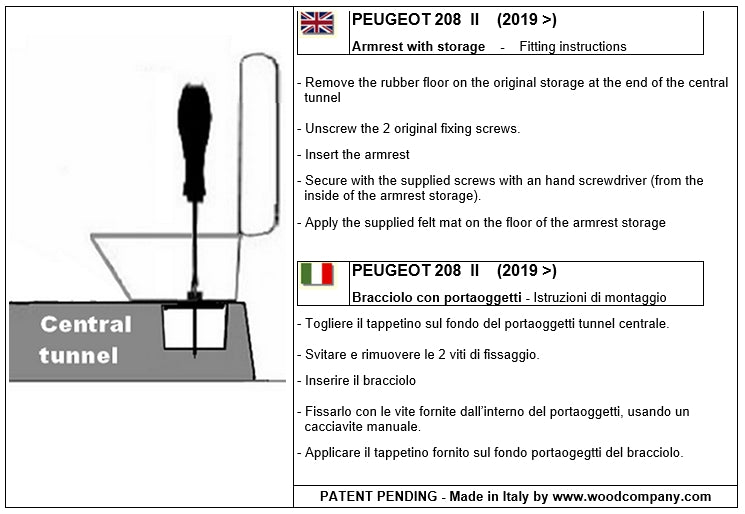 Central tunnel

PEUGEOT 208 II (2019 >)

Armrest with storage - Fitting instructions

- Remove the rubber floor on the original storage at the end of the central tunnel

- Unscrew the 2 original fixing screws.

- Insert the armrest

- Secure with the supplied screws with an hand screwdriver (from the inside of the armrest storage).

- Apply the supplied felt mat on the floor of the armrest storage

PEUGEOT 208 II (2019 >)

Bracciolo con portaoggetti - Istruzioni di montaggio

- Togliere il tappetino sul fondo del portaoggetti tunnel centrale.

- Svitare e rimuovere le 2 viti di fissaggio.

- Inserire il bracciolo

- Fissarlo con le vite fornite dall'interno del portaoggetti, usando un cacciavite manuale.

- Applicare il tappetino fornito sul fondo portaogegtti del bracciolo.

PATENT PENDING - Made in Italy by www.woodcompany.com