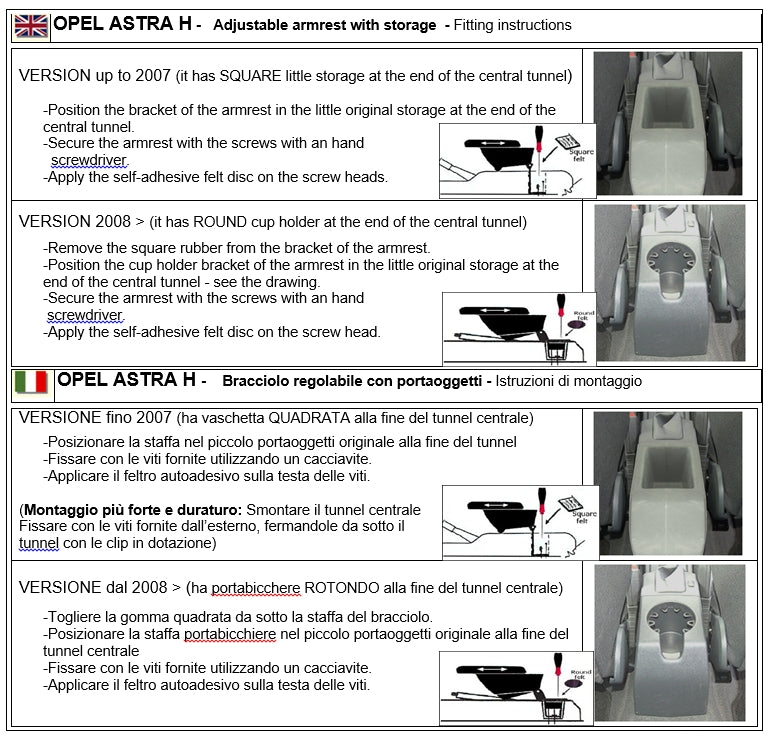 OPEL ASTRA H - Adjustable armrest with storage - Fitting instructions

VERSION up to 2007 (it has SQUARE little storage at the end of the central tunnel)

-Position the bracket of the armrest in the little original storage at the end of the central tunnel.
-Secure the armrest with the screws with an hand screwdriver.
-Apply the self-adhesive felt disc on the screw heads.

Square felt

VERSION 2008 > (it has ROUND cup holder at the end of the central tunnel)

-Remove the square rubber from the bracket of the armrest.
-Position the cup holder bracket of the armrest in the little original storage at the end of the central tunnel - see the drawing.
-Secure the armrest with the screws with an hand screwdriver.
-Apply the self-adhesive felt disc on the screw head.

Round felt

OPEL ASTRA H - Bracciolo regolabile con portaoggetti - Istruzioni di montaggio

VERSIONE fino 2007 (ha vaschetta QUADRATA alla fine del tunnel centrale)

-Posizionare la staffa nel piccolo portaoggetti originale alla fine del tunnel
-Fissare con le viti fornite utilizzando un cacciavite.
-Applicare il feltro autoadesivo sulla testa delle viti.

(Montaggio più forte e duraturo: Smontare il tunnel centrale Fissare con le viti fornite dall'esterno, fermandole da sotto il tunnel con le clip in dotazione)

Square felt

VERSIONE dal 2008 > (ha portabicchere ROTONDO alla fine del tunnel centrale)

-Togliere la gomma quadrata da sotto la staffa del bracciolo.
-Posizionare la staffa portabicchiere nel piccolo portaoggetti originale alla fine del tunnel centrale
-Fissare con le viti fornite utilizzando un cacciavite.
-Applicare il feltro autoadesivo sulla testa delle viti.

Round felt