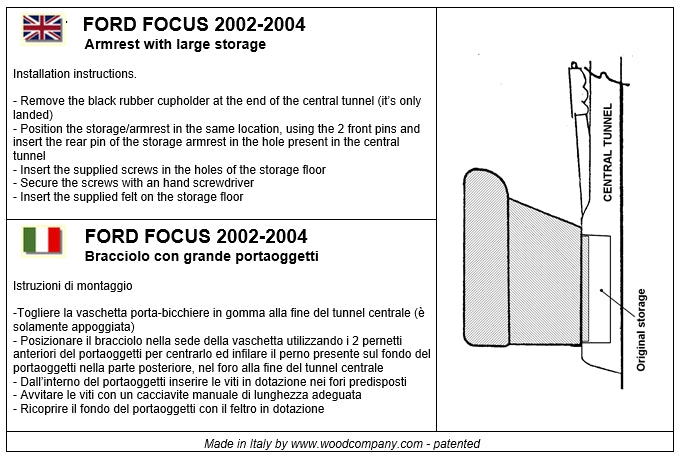 FORD FOCUS 2002-2004
Armrest with large storage

Installation instructions.

- Remove the black rubber cupholder at the end of the central tunnel (it's only landed)
- Position the storage/armrest in the same location, using the 2 front pins and insert the rear pin of the storage armrest in the hole present in the central tunnel
- Insert the supplied screws in the holes of the storage floor
- Secure the screws with an hand screwdriver
- Insert the supplied felt on the storage floor

FORD FOCUS 2002-2004
Bracciolo con grande portaoggetti

Istruzioni di montaggio

-Togliere la vaschetta porta-bicchiere in gomma alla fine del tunnel centrale (è solamente appoggiata)
- Posizionare il bracciolo nella sede della vaschetta utilizzando i 2 pernetti anteriori del portaoggetti per centrarlo ed infilare il perno presente sul fondo del portaoggetti nella parte posteriore, nel foro alla fine del tunnel centrale
- Dall'interno del portaoggetti inserire le viti in dotazione nei fori predisposti
- Avvitare le viti con un cacciavite manuale di lunghezza adeguata
- Ricoprire il fondo del portaoggetti con il feltro in dotazione

CENTRAL TUNNEL

Original storage

Made in Italy by www.woodcompany.com - patented