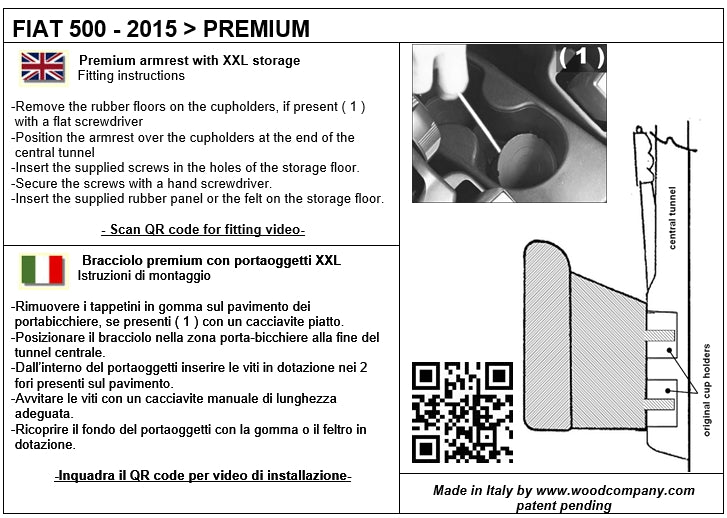 FIAT 500 - 2015 > PREMIUM

Premium armrest with XXL storage
Fitting instructions

-Remove the rubber floors on the cupholders, if present ( 1 ) with a flat screwdriver
-Position the armrest over the cupholders at the end of the central tunnel
-Insert the supplied screws in the holes of the storage floor.
-Secure the screws with a hand screwdriver.
-Insert the supplied rubber panel or the felt on the storage floor.

- Scan QR code for fitting video-

Bracciolo premium con portaoggetti XXL
Istruzioni di montaggio

-Rimuovere i tappetini in gomma sul pavimento dei portabicchiere, se presenti ( 1 ) con un cacciavite piatto.
-Posizionare il bracciolo nella zona porta-bicchiere alla fine del tunnel centrale.
-Dall'interno del portaoggetti inserire le viti in dotazione nei 2 fori presenti sul pavimento.
-Avvitare le viti con un cacciavite manuale di lunghezza adeguata.
-Ricoprire il fondo del portaoggetti con la gomma o il feltro in dotazione.

-Inquadra il QR code per video di installazione-

( 1 )

central tunnel

original cup holders

Made in Italy by www.woodcompany.com
patent pending