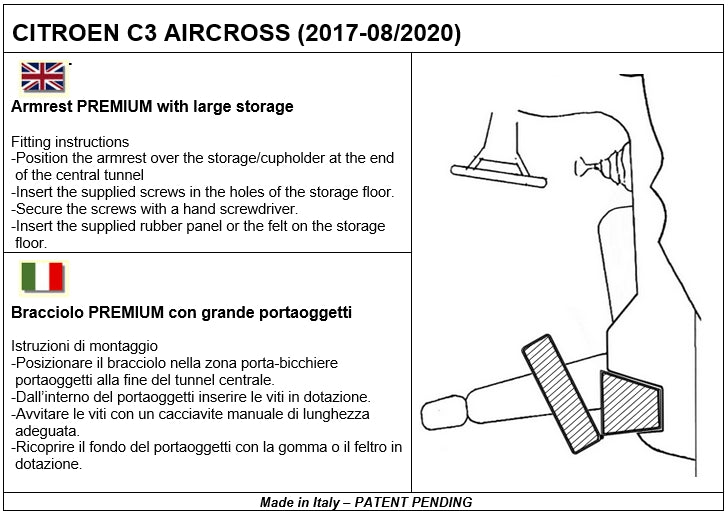 CITROEN C3 AIRCROSS (2017-08/2020)

Armrest PREMIUM with large storage

Fitting instructions
-Position the armrest over the storage/cupholder at the end of the central tunnel
-Insert the supplied screws in the holes of the storage floor.
-Secure the screws with a hand screwdriver.
-Insert the supplied rubber panel or the felt on the storage floor.

Bracciolo PREMIUM con grande portaoggetti

Istruzioni di montaggio
-Posizionare il bracciolo nella zona porta-bicchiere portaoggetti alla fine del tunnel centrale.
-Dall'interno del portaoggetti inserire le viti in dotazione.
-Avvitare le viti con un cacciavite manuale di lunghezza adeguata.
-Ricoprire il fondo del portaoggetti con la gomma o il feltro in dotazione.

Made in Italy – PATENT PENDING