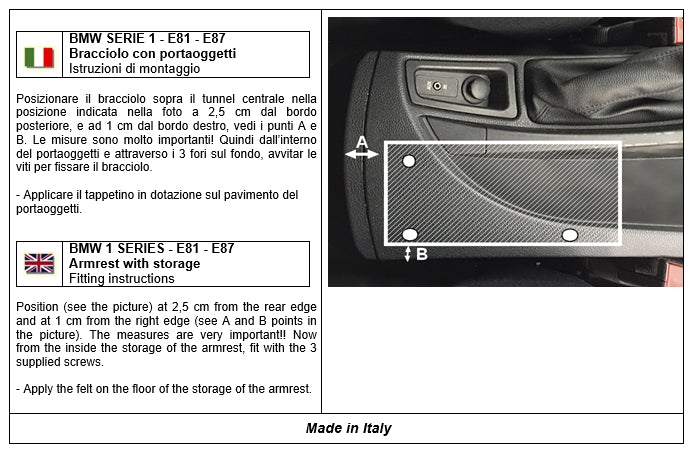 BMW SERIE 1 - E81 - E87
Bracciolo con portaoggetti
Istruzioni di montaggio

Posizionare il bracciolo sopra il tunnel centrale nella posizione indicata nella foto a 2,5 cm dal bordo posteriore, e ad 1 cm dal bordo destro, vedi i punti A e B. Le misure sono molto importanti! Quindi dall'interno del portaoggetti e attraverso i 3 fori sul fondo, avvitar le viti per fissare il bracciolo.

- Applicare il tappetino in dotazione sul pavimento del portaoggetti.

BMW 1 SERIES - E81 - E87
Armrest with storage
Fitting instructions

Position (see the picture) at 2,5 cm from the rear edge and at 1 cm from the right edge (see A and B points in the picture). The measures are very important!! Now from the inside the storage of the armrest, fit with the 3 supplied screws.

- Apply the felt on the floor of the storage of the armrest.

A

B

Made in Italy