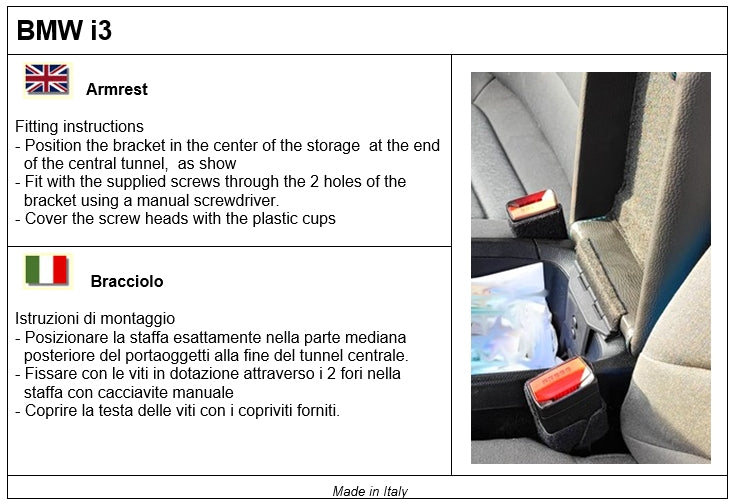 BMW i3

Armrest

Fitting instructions
- Position the bracket in the center of the storage  at the end of the central tunnel,  as show
- Fit with the supplied screws through the 2 holes of the bracket using a manual screwdriver.
- Cover the screw heads with the plastic cups

Bracciolo

Istruzioni di montaggio
- Posizionare la staffa esattamente nella parte mediana posteriore del portaoggetti alla fine del tunnel centrale.
- Fissare con le viti in dotazione attraverso i 2 fori nella staffa con cacciavite manuale
- Coprire la testa delle viti con i copriviti forniti.

Made in Italy