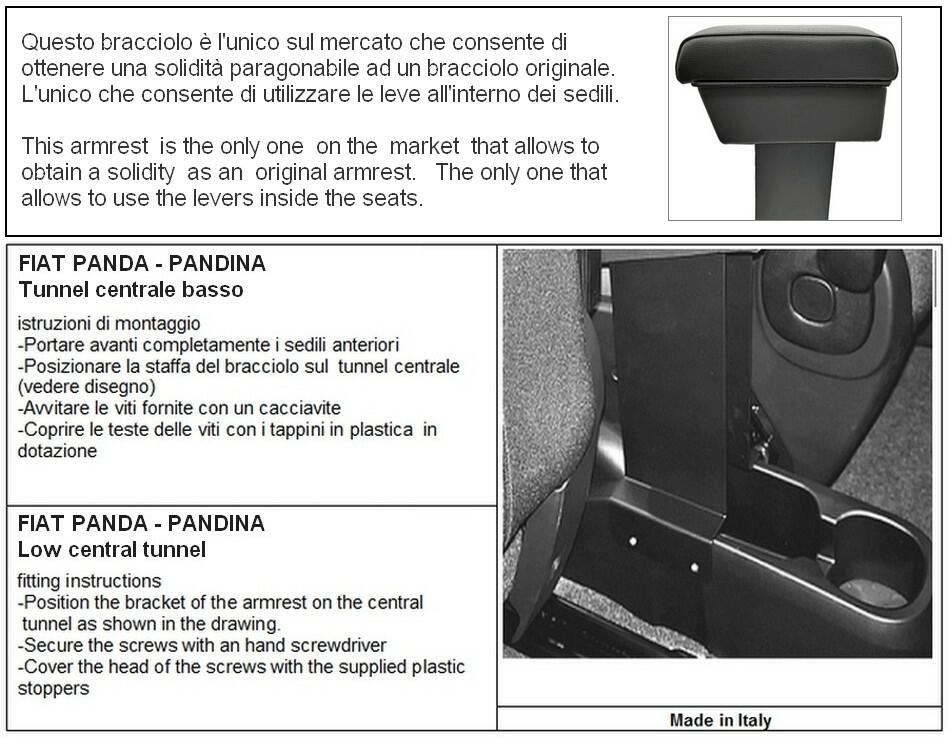 Questo bracciolo è l'unico sul mercato che consente di ottenere una solidità paragonabile ad un bracciolo originale. L'unico che consente di utilizzare le leve all'interno dei sedili.

This armrest is the only one on the market that allows to obtain a solidity as an original armrest. The only one that allows to use the levers inside the seats.

FIAT PANDA - PANDINA
Tunnel centrale basso

istruzioni di montaggio
-Portare avanti completamente i sedili anteriori
-Posizionare la staffa del bracciolo sul tunnel centrale (vedere disegno)
-Avvitare le viti fornite con un cacciavite
-Coprire le teste delle viti con i tappini in plastica in dotazione

FIAT PANDA - PANDINA
Low central tunnel

fitting instructions
-Position the bracket of the armrest on the central tunnel as shown in the drawing.
-Secure the screws with an hand screwdriver
-Cover the head of the screws with the supplied plastic stoppers

Made in Italy