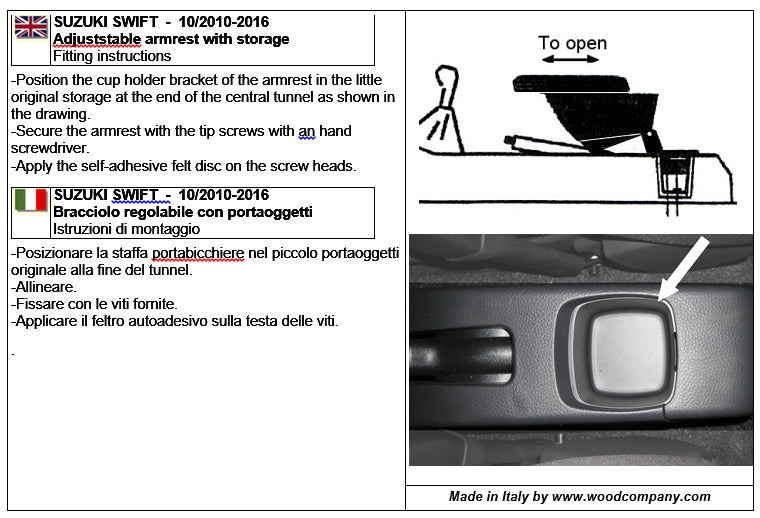 SUZUKI SWIFT - 10/2010-2016
Adjuststable armrest with storage
Fitting instructions

-Position the cup holder bracket of the armrest in the little original storage at the end of the central tunnel as shown in the drawing.
-Secure the armrest with the tip screws with an hand screwdriver.
-Apply the self-adhesive felt disc on the screw heads.

SUZUKI SWIFT - 10/2010-2016
Bracciolo regolabile con portaoggetti
Istruzioni di montaggio

-Posizionare la staffa portabicchiere nel piccolo portaoggetti originale alla fine del tunnel.
-Allineare.
-Fissare con le viti fornite.
-Applicare il feltro autoadesivo sulla testa delle viti.

.

To open

Made in Italy by www.woodcompany.com