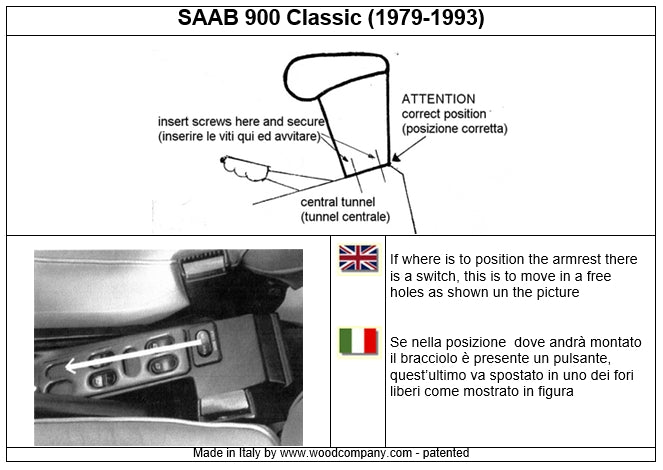 SAAB 900 Classic (1979-1993)

insert screws here and secure
(inserire le viti qui ed avvitare)

ATTENTION
correct position
(posizione corretta)

central tunnel
(tunnel centrale)

If where is to position the armrest there is a switch, this is to move in a free holes as shown un the picture

Se nella posizione dove andrà montato il bracciolo è presente un pulsante, quest'ultimo va spostato in uno dei fori liberi come mostrato in figura

Made in Italy by www.woodcompany.com - patented