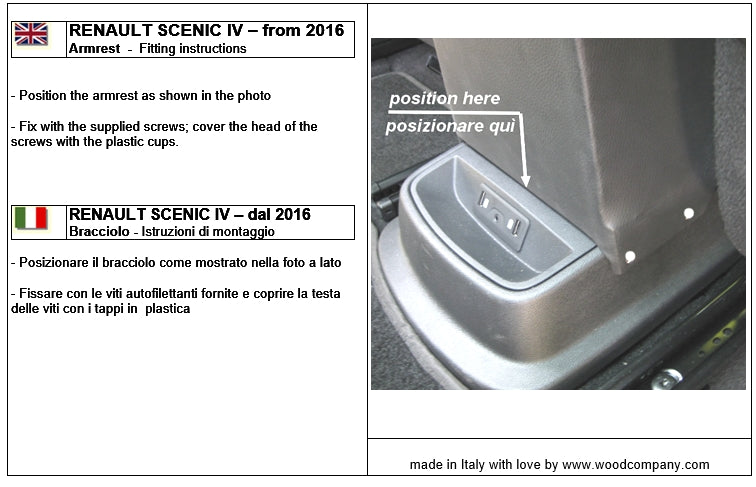 RENAULT SCENIC IV – from 2016
Armrest - Fitting instructions

- Position the armrest as shown in the photo

- Fix with the supplied screws; cover the head of the screws with the plastic cups.

RENAULT SCENIC IV – dal 2016
Bracciolo - Istruzioni di montaggio

- Posizionare il bracciolo come mostrato nella foto a lato

- Fissare con le viti autofilettanti fornite e coprire la testa delle viti con i tappi in plastica

position here
posizionare quì

made in Italy with love by www.woodcompany.com