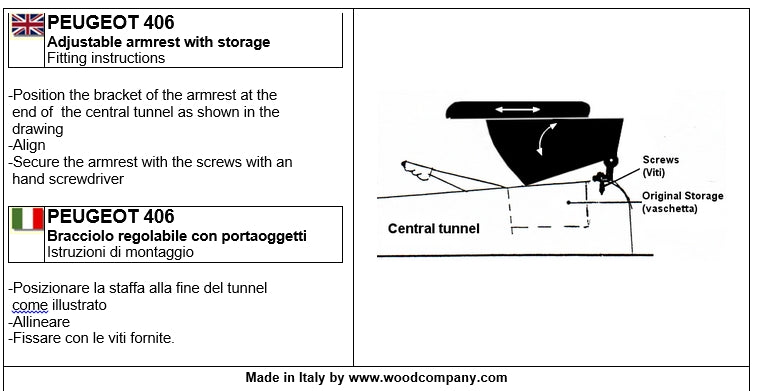 PEUGEOT 406
Adjustable armrest with storage
Fitting instructions

-Position the bracket of the armrest at the end of the central tunnel as shown in the drawing
-Align
-Secure the armrest with the screws with an hand screwdriver

PEUGEOT 406
Bracciolo regolabile con portaoggetti
Istruzioni di montaggio

-Posizionare la staffa alla fine del tunnel come illustrato
-Allineare
-Fissare con le viti fornite.

Screws
(Viti)
Original Storage
(vaschetta)
Central tunnel

Made in Italy by www.woodcompany.com