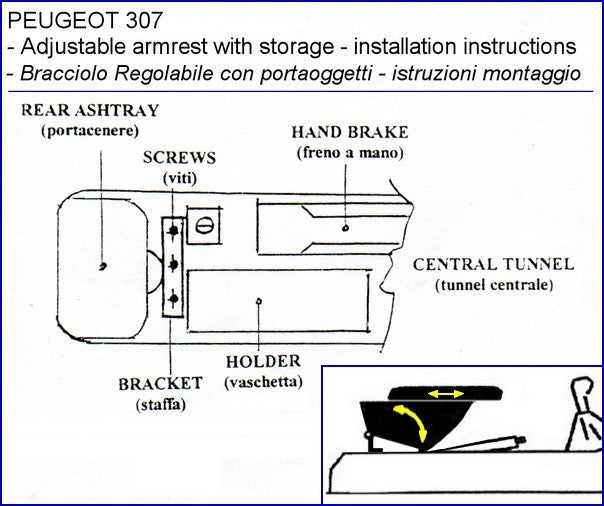 PEUGEOT 307
- Adjustable armrest with storage - installation instructions
- Bracciolo Regolabile con portaoggetti - istruzioni montaggio

REAR ASHTRAY
(portacenere)

SCREWS
(viti)

HAND BRAKE
(freno a mano)

CENTRAL TUNNEL
(tunnel centrale)

HOLDER
(vaschetta)

BRACKET
(staffa)