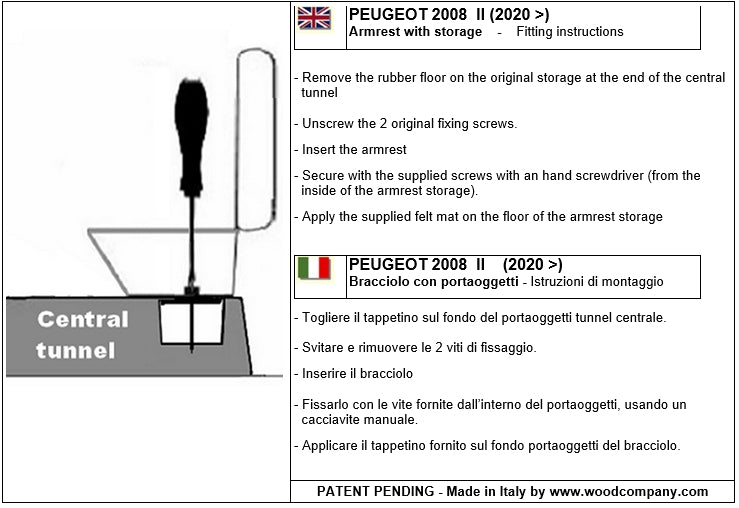 Central tunnel

PEUGEOT 2008 II (2020 >)
Armrest with storage - Fitting instructions

- Remove the rubber floor on the original storage at the end of the central tunnel

- Unscrew the 2 original fixing screws.

- Insert the armrest

- Secure with the supplied screws with an hand screwdriver (from the inside of the armrest storage).

- Apply the supplied felt mat on the floor of the armrest storage

PEUGEOT 2008 II (2020 >)
Bracciolo con portaoggetti - Istruzioni di montaggio

- Togliere il tappetino sul fondo del portaoggetti tunnel centrale.

- Svitare e rimuovere le 2 viti di fissaggio.

- Inserire il bracciolo

- Fissarlo con le vite fornite dall'interno del portaoggetti, usando un cacciavite manuale.

- Applicare il tappetino fornito sul fondo portaoggetti del bracciolo.

PATENT PENDING - Made in Italy by www.woodcompany.com