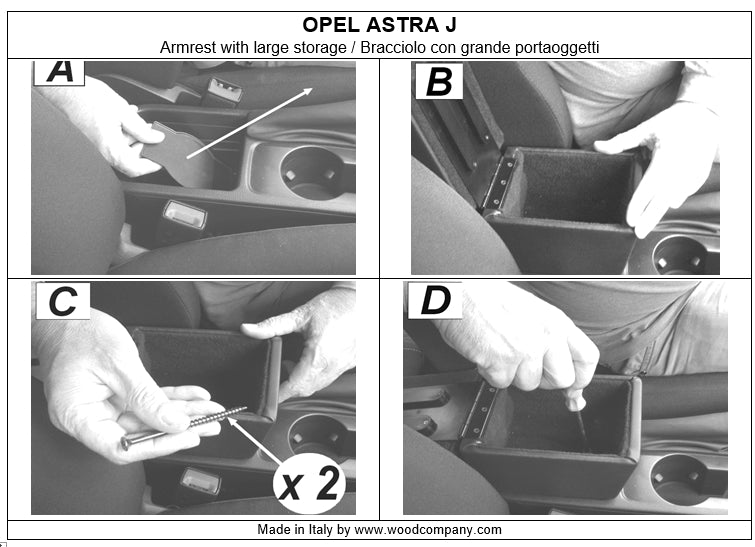 OPEL ASTRA J
Armrest with large storage / Bracciolo con grande portaoggetti

A

B

C

x 2

D

Made in Italy by www.woodcompany.com