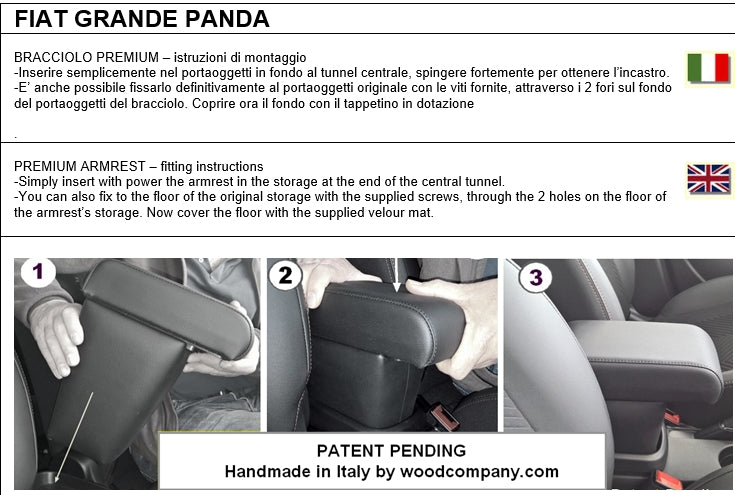 FIAT GRANDE PANDA

BRACCIOLO PREMIUM – istruzioni di montaggio
-Inserire semplicemente nel portaoggetti in fondo al tunnel centrale, spingere fortemente per ottenere l'incastro.
-E' anche possibile fissarlo definitivamente al portaoggetti originale con le viti fornite, attraverso i 2 fori sul fondo del portaoggetti del bracciolo. Coprire ora il fondo con il tappetino in dotazione

.

PREMIUM ARMREST – fitting instructions
-Simply insert with power the armrest in the storage at the end of the central tunnel.
-You can also fix to the floor of the original storage with the supplied screws, through the 2 holes on the floor of the armrest's storage. Now cover the floor with the supplied velour mat.

1

2

3

PATENT PENDING
Handmade in Italy by woodcompany.com