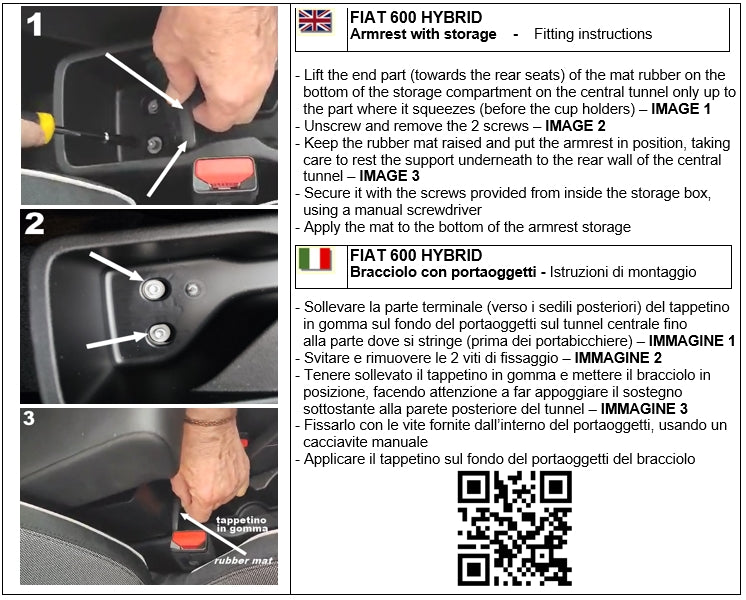 1

2

3

tappetino in gomma

rubber mat

FIAT 600 HYBRID
Armrest with storage - Fitting instructions

- Lift the end part (towards the rear seats) of the mat rubber on the bottom of the storage compartment on the central tunnel only up to the part where it squeezes (before the cup holders) – IMAGE 1
- Unscrew and remove the 2 screws – IMAGE 2
- Keep the rubber mat raised and put the armrest in position, taking care to rest the support underneath to the rear wall of the central tunnel – IMAGE 3
- Secure it with the screws provided from inside the storage box, using a manual screwdriver
- Apply the mat to the bottom of the armrest storage

FIAT 600 HYBRID
Bracciolo con portaoggetti - Istruzioni di montaggio

- Sollevare la parte terminale (verso i sedili posteriori) del tappetino in gomma sul fondo del portaoggetti sul tunnel centrale fino alla parte dove si stringe (prima dei portabicchiere) – IMMAGINE 1
- Svitare e rimuovere le 2 viti di fissaggio – IMMAGINE 2
- Tenere sollevato il tappetino in gomma e mettere il bracciolo in posizione, facendo attenzione a far appoggiare il sostegno sottostante alla parete posteriore del tunnel – IMMAGINE 3
- Fissarlo con le vite fornite dall'interno del portaoggetti, usando un cacciavite manuale
- Applicare il tappetino sul fondo del portaoggetti del bracciolo