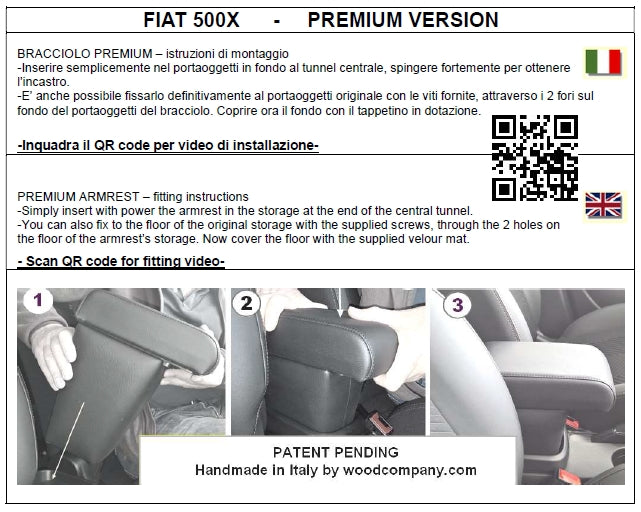 FIAT 500X - PREMIUM VERSION

BRACCIOLO PREMIUM – istruzioni di montaggio
-Inserire semplicemente nel portaoggetti in fondo al tunnel centrale, spingere fortemente per ottenere l'incastro.
-E' anche possibile fissarlo definitivamente al portaoggetti originale con le viti fornite, attraverso i 2 fori sul fondo del portaoggetti del bracciolo. Coprire ora il fondo con il tappetino in dotazione.

-Inquadra il QR code per video di installazione-

PREMIUM ARMREST – fitting instructions
-Simply insert with power the armrest in the storage at the end of the central tunnel.
-You can also fix to the floor of the original storage with the supplied screws, through the 2 holes on the floor of the armrest's storage. Now cover the floor with the supplied velour mat.

- Scan QR code for fitting video-

1

2

3

PATENT PENDING
Handmade in Italy by woodcompany.com