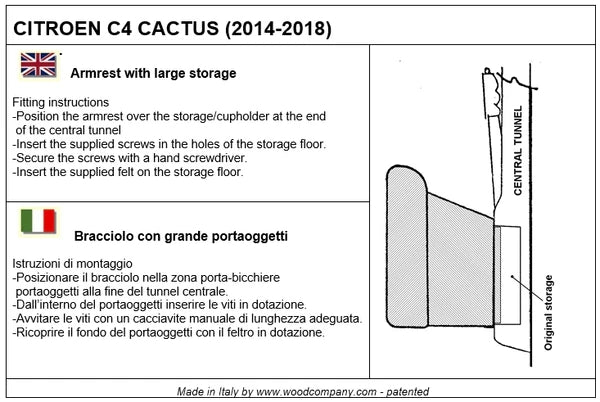 CITROEN C4 CACTUS (2014-2018)

Armrest with large storage

Fitting instructions
-Position the armrest over the storage/cupholder at the end of the central tunnel
-Insert the supplied screws in the holes of the storage floor.
-Secure the screws with a hand screwdriver.
-Insert the supplied felt on the storage floor.

Bracciolo con grande portaoggetti

Istruzioni di montaggio
-Posizionare il bracciolo nella zona porta-bicchiere portaoggetti alla fine del tunnel centrale.
-Dall'interno del portaoggetti inserire le viti in dotazione.
-Avvitare le viti con un cacciavite manuale di lunghezza adeguata.
-Ricoprire il fondo del portaoggetti con il feltro in dotazione.

CENTRAL TUNNEL

Original storage

Made in Italy by www.woodcompany.com - patented