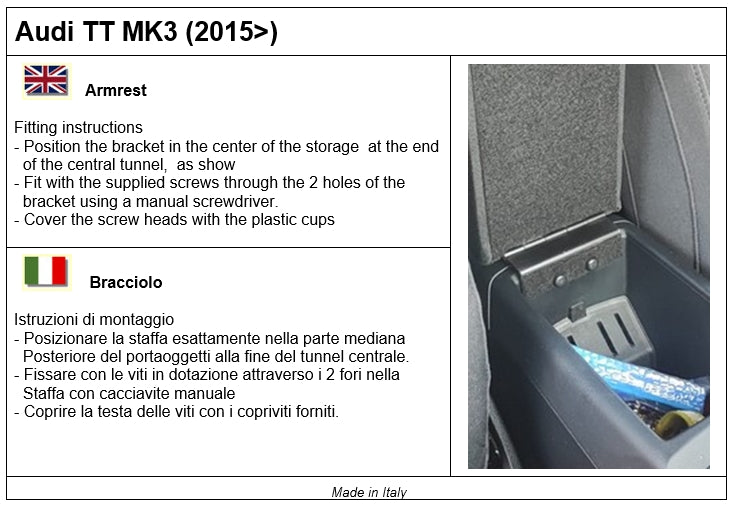 Audi TT MK3 (2015>)

Armrest

Fitting instructions
- Position the bracket in the center of the storage at the end of the central tunnel, as show
- Fit with the supplied screws through the 2 holes of the bracket using a manual screwdriver.
- Cover the screw heads with the plastic cups

Bracciolo

Istruzioni di montaggio
- Posizionare la staffa esattamente nella parte mediana Posteriore del portaoggetti alla fine del tunnel centrale.
- Fissare con le viti in dotazione attraverso i 2 fori nella Staffa con cacciavite manuale
- Coprire la testa delle viti con i copriviti forniti.

Made in Italy