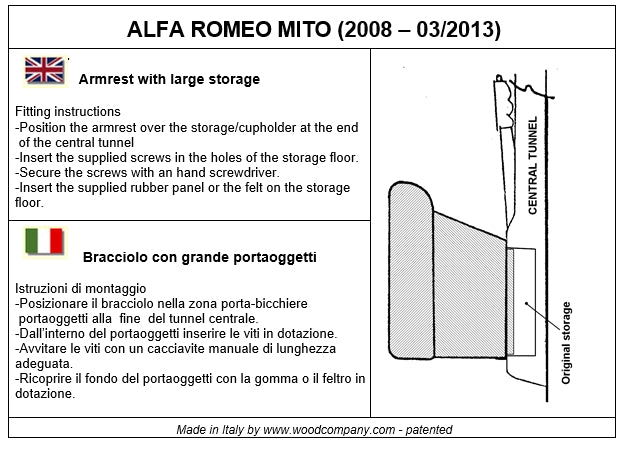 ALFA ROMEO MITO (2008 – 03/2013)

Armrest with large storage

Fitting instructions
-Position the armrest over the storage/cupholder at the end of the central tunnel
-Insert the supplied screws in the holes of the storage floor.
-Secure the screws with an hand screwdriver.
-Insert the supplied rubber panel or the felt on the storage floor.

Bracciolo con grande portaoggetti

Istruzioni di montaggio
-Posizionare il bracciolo nella zona porta-bicchiere portaoggetti alla fine del tunnel centrale.
-Dall'interno del portaoggetti inserire le viti in dotazione.
-Avvitare le viti con un cacciavite manuale di lunghezza adeguata.
-Ricoprire il fondo del portaoggetti con la gomma o il feltro in dotazione.

CENTRAL TUNNEL

Original storage

Made in Italy by www.woodcompany.com - patented